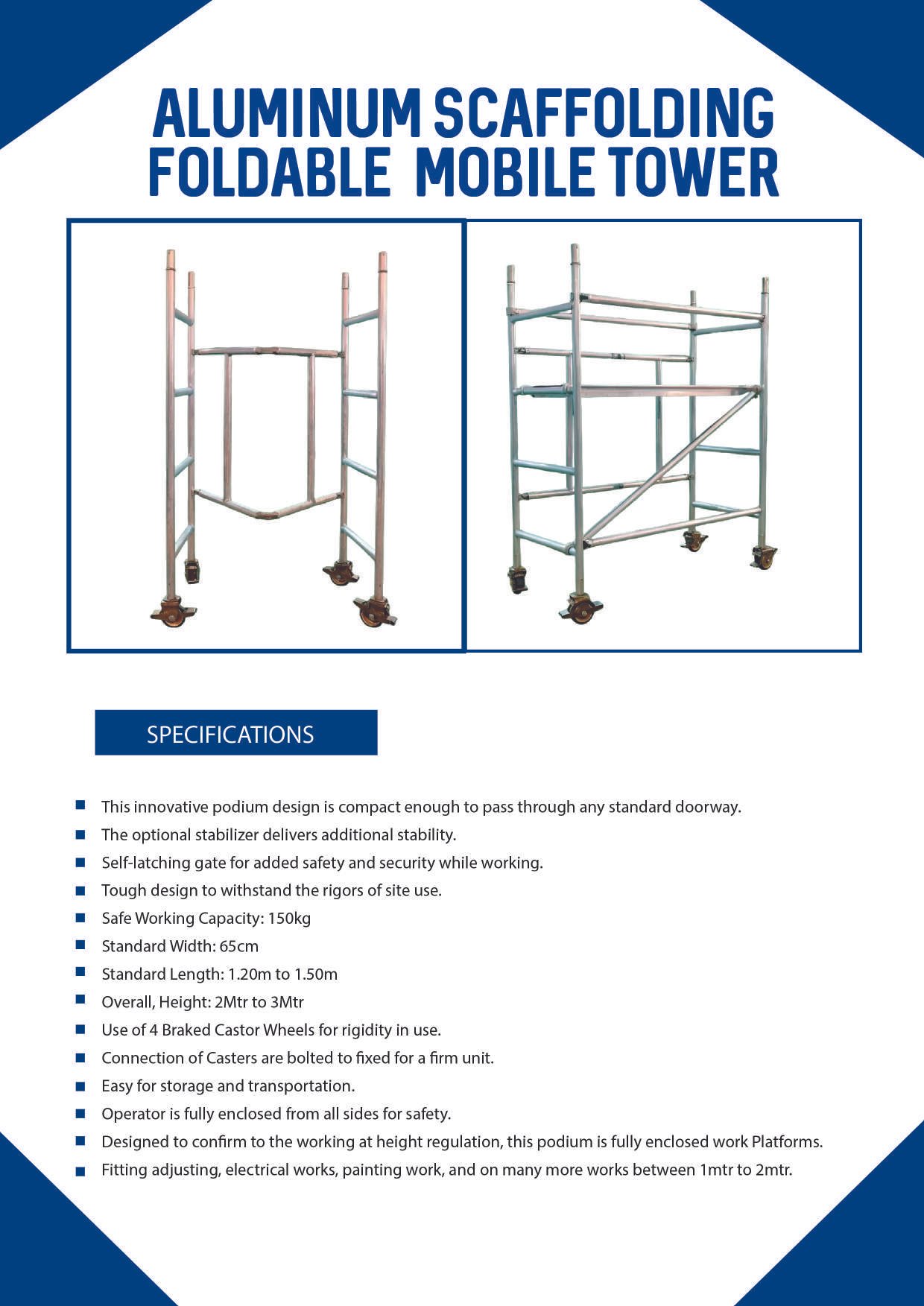 ALUMINUM SCAFFOLDING FOLDABLE MOBILE TOWER

SPECIFICATIONS

- This innovative podium design is compact enough to pass through any standard doorway.
- The optional stabilizer delivers additional stability.
- Self-latching gate for added safety and security while working.
- Tough design to withstand the rigors of site use.
- Safe Working Capacity: 150kg
- Standard Width: 65cm
- Standard Length: 1.20m to 1.50m
- Overall, Height: 2Mtr to 3Mtr
- Use of 4 Braked Castor Wheels for rigidity in use.
- Connection of Casters are bolted to fixed for a firm unit.
- Easy for storage and transportation.
- Operator is fully enclosed from all sides for safety.
- Designed to confirm to the working at height regulation, this podium is fully enclosed work Platforms.
- Fitting adjusting, electrical works, painting work, and on many more works between 1mtr to 2mtr.